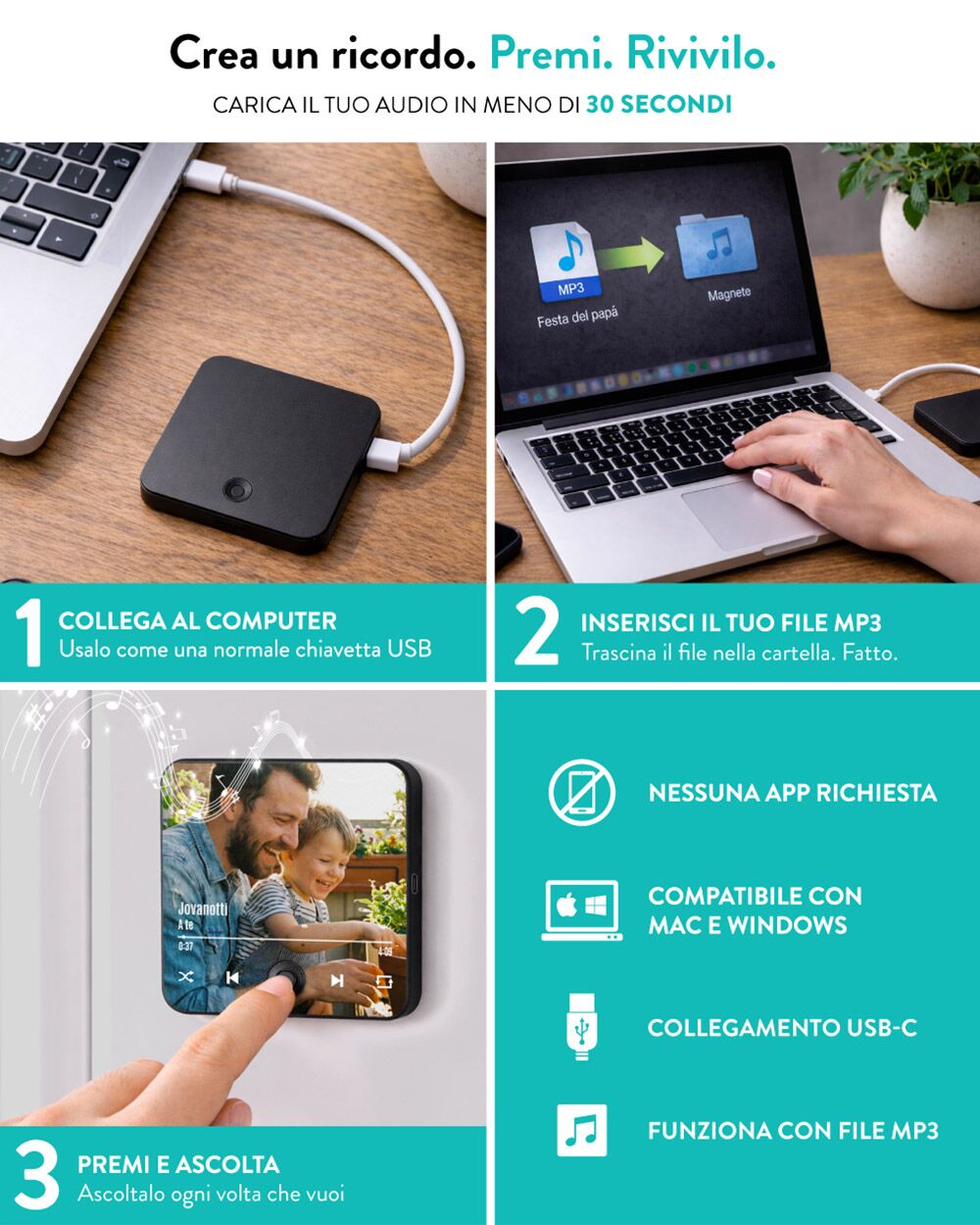 Crea un ricordo. Premi. Rivivilo.

CARICA IL TUO AUDIO IN MENO DI 30 SECONDI

MP3
Festa del papà

Magnete

1 COLLEGA AL COMPUTER
Usalo come una normale chiavetta USB

2 INSERISCI IL TUO FILE MP3
Trascina il file nella cartella. Fatto.

Jovanotti
A te
0:37
4:09

3 PREMI E ASCOLTA
Ascoltalo ogni volta che vuoi

NESSUNA APP RICHIESTA

COMPATIBILE CON MAC E WINDOWS

COLLEGAMENTO USB-C

FUNZIONA CON FILE MP3