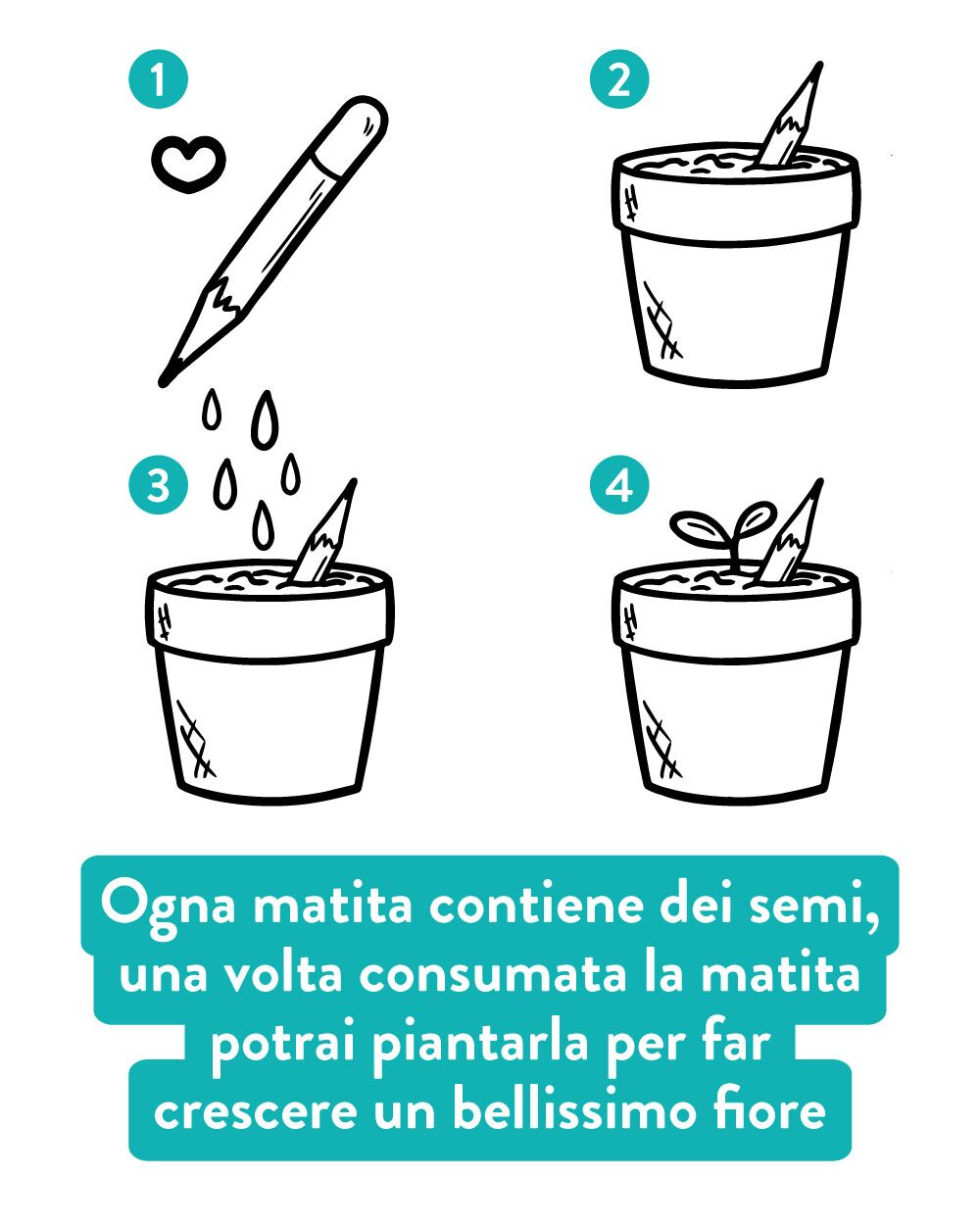 1

2

3

4

Ogna matita contiene dei semi, una volta consumata la matita potrai piantarla per far crescere un bellissimo fiore